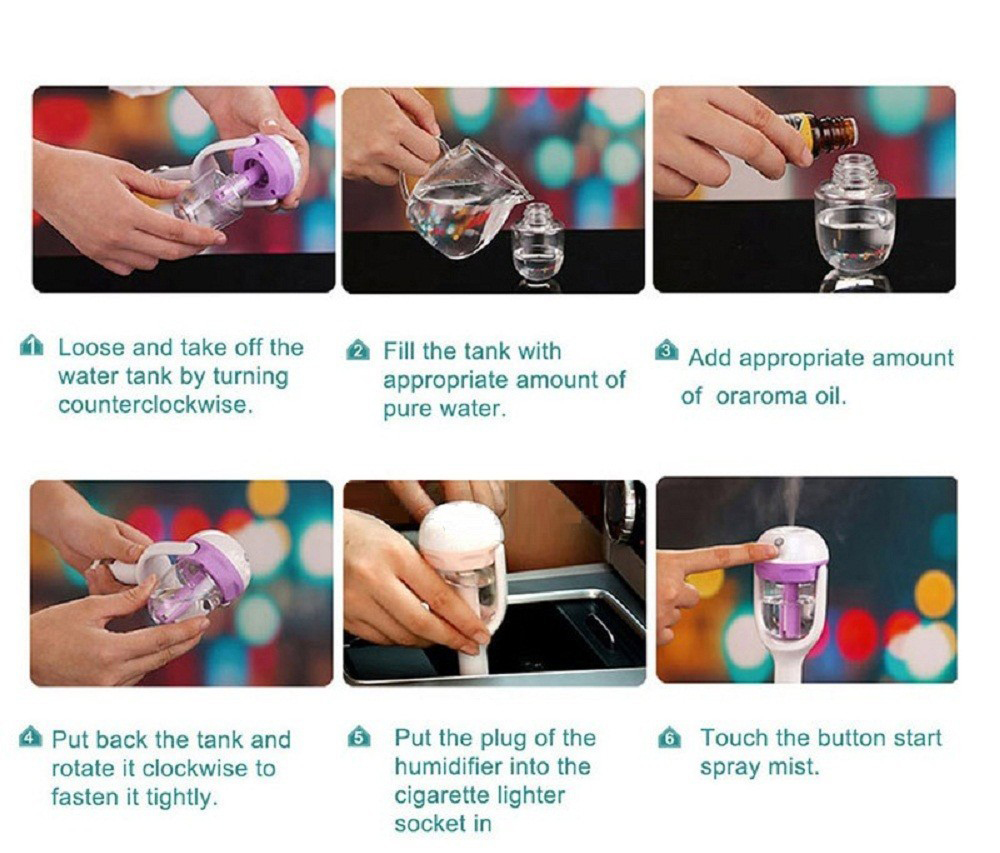 1 Loose and take off the water tank by turning counterclockwise.

2 Fill the tank with appropriate amount of pure water.

3 Add appropriate amount of oraroma oil.

4 Put back the tank and rotate it clockwise to fasten it tightly.

5 Put the plug of the humidifier into the cigarette lighter socket in

6 Touch the button start spray mist.