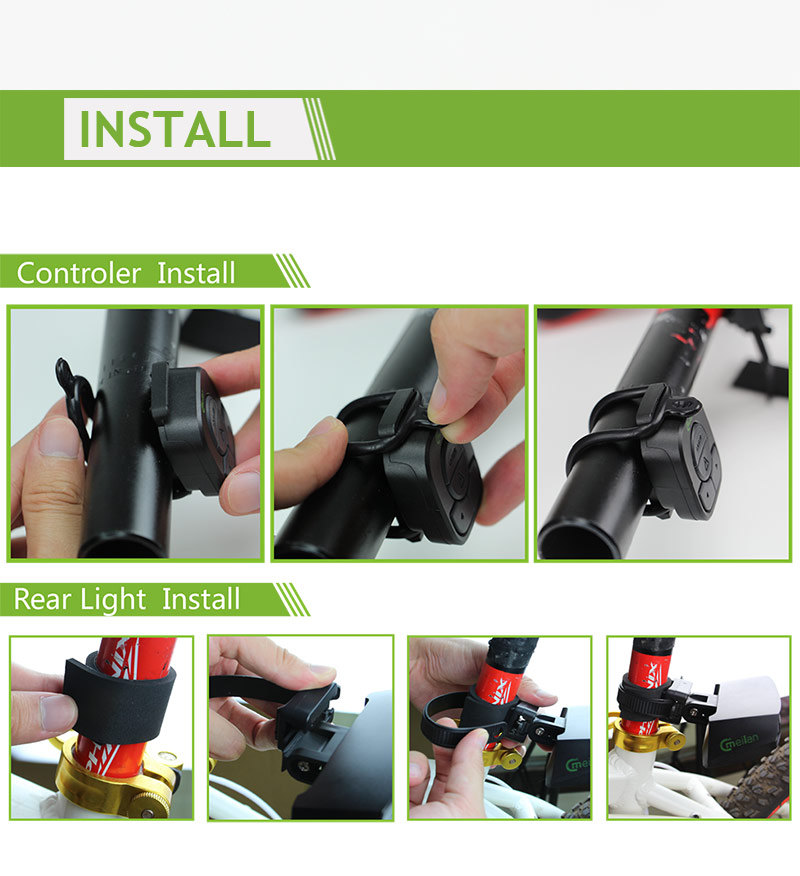 INSTALL

Controler Install

Rear Light Install

meilan