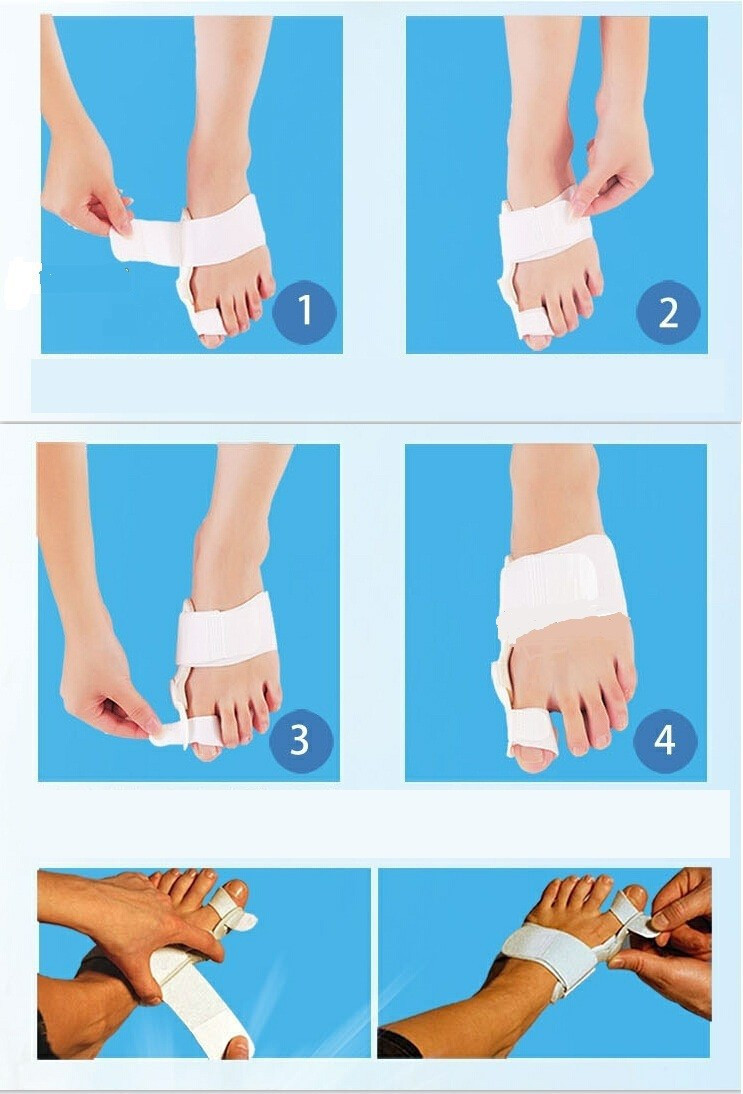 1

2

3

4