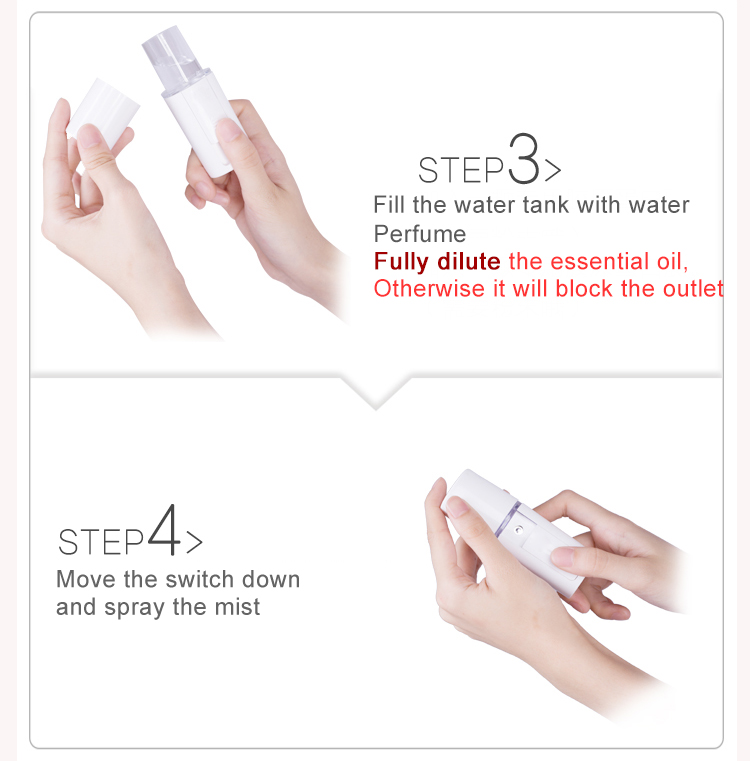 STEP3>
Fill the water tank with water
Perfume
Fully dilute the essential oil,
Otherwise it will block the outlet

STEP4>
Move the switch down
and spray the mist