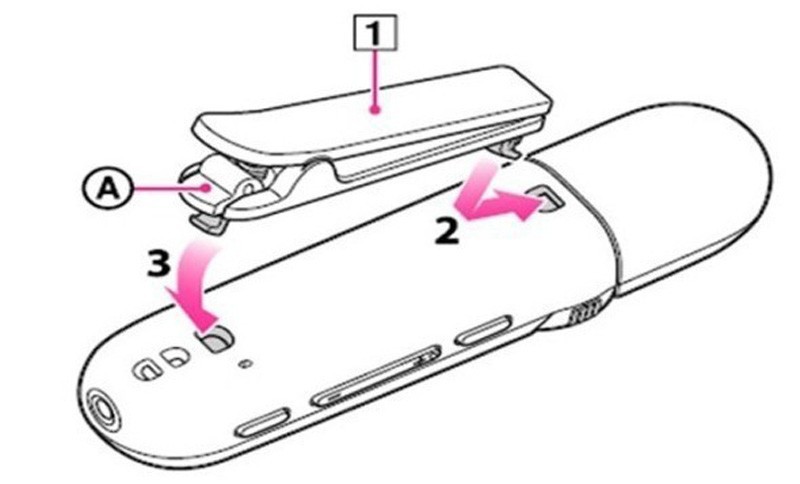 1
A
2
3