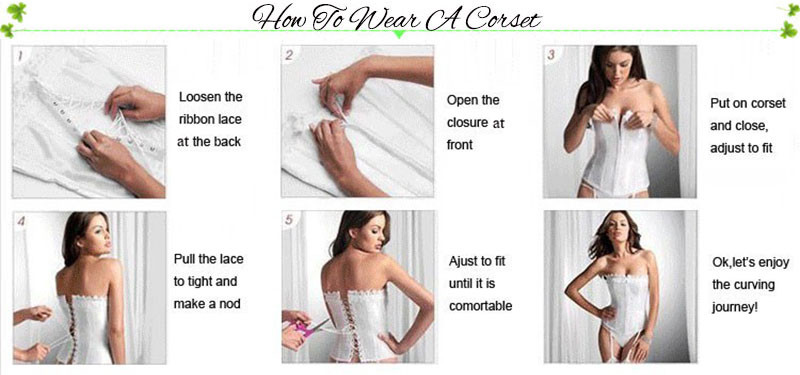 How To Wear A Corset

1
Loosen the ribbon lace at the back

2
Open the closure at front

3
Put on corset and close, adjust to fit

4
Pull the lace to tight and make a nod

5
Ajust to fit until it is comortable

Ok,let's enjoy the curving journey!