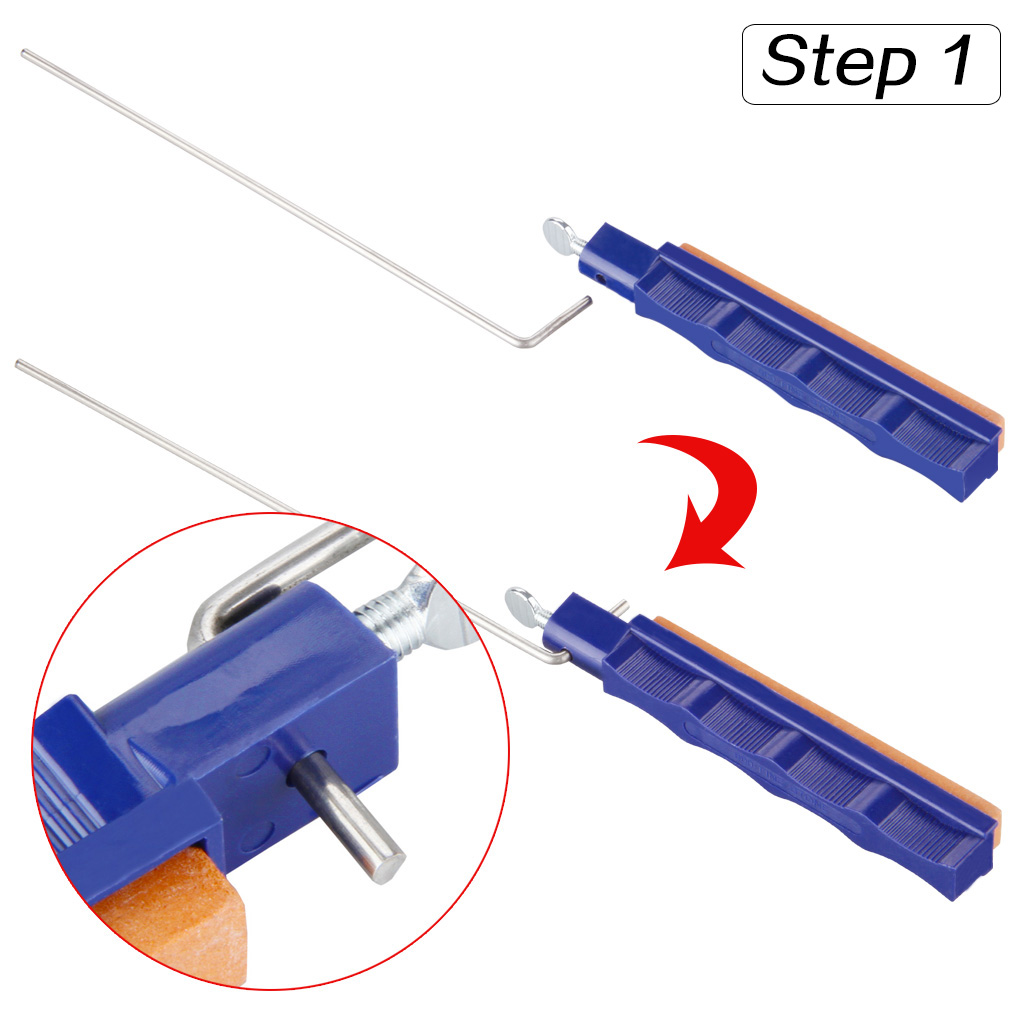 Step 1